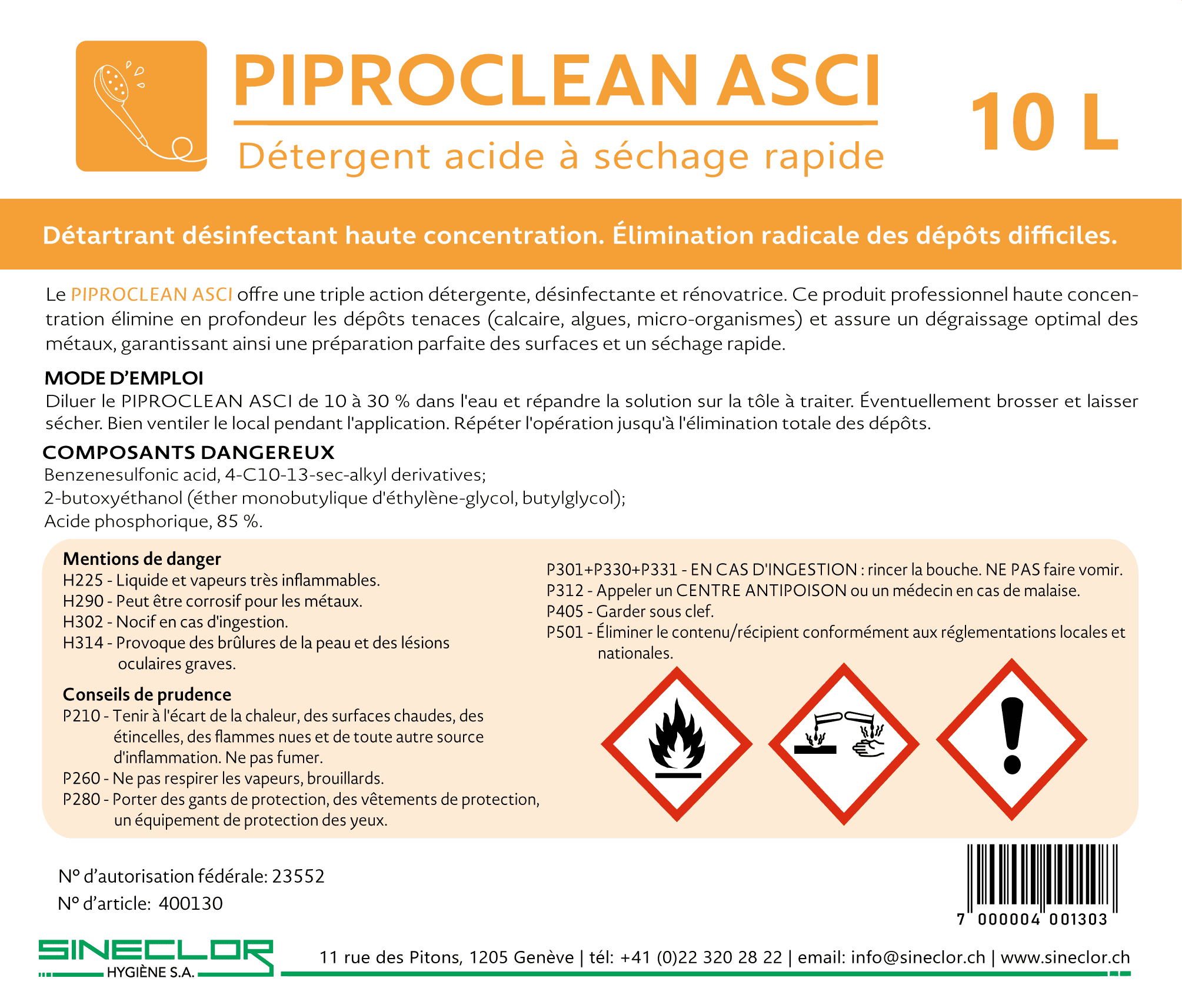 PIPROCLEAN ASCI

Détergent acide à séchage rapide

10 L

Détartrant désinfectant haute concentration. Élimination radicale des dépôts difficiles.

Le PIPROCLEAN ASCI offre une triple action détergente, désinfectante et rénovatrice. Ce produit professionnel haute concentration élimine en profondeur les dépôts tenaces (calcaire, algues, micro-organismes) et assure un dégraissage optimal des métaux, garantissant ainsi une préparation parfaite des surfaces et un séchage rapide.

MODE D'EMPLOI
Diluer le PIPROCLEAN ASCI de 10 à 30 % dans l'eau et répandre la solution sur la tôle à traiter. Éventuellement brosser et laisser sécher. Bien ventiler le local pendant l'application. Répéter l'opération jusqu'à l'élimination totale des dépôts.

COMPOSANTS DANGEREUX
Benzenesulfonic acid, 4-C10-13-sec-alkyl derivatives;
2-butoxyéthanol (éther monobutylique d'éthylène-glycol, butylglycol);
Acide phosphorique, 85 %.

Mentions de danger
H225 - Liquide et vapeurs très inflammables.
H290 - Peut être corrosif pour les métaux.
H302 - Nocif en cas d'ingestion.
H314 - Provoque des brûlures de la peau et des lésions oculaires graves.

Conseils de prudence
P210 - Tenir à l'écart de la chaleur, des surfaces chaudes, des étincelles, des flammes nues et de toute autre source d'inflammation. Ne pas fumer.
P260 - Ne pas respirer les vapeurs, brouillards.
P280 - Porter des gants de protection, des vêtements de protection, un équipement de protection des yeux.

P301+P330+P331 - EN CAS D'INGESTION : rincer la bouche. NE PAS faire vomir.
P312 - Appeler un CENTRE ANTIPOISON ou un médecin en cas de malaise.
P405 - Garder sous clef.
P501 - Éliminer le contenu/récipient conformément aux réglementations locales et nationales.

N° d'autorisation fédérale: 23552
N° d'article: 400130

7 000004 001303

SINECLOR
HYGIÈNE S.A.

11 rue des Pitons, 1205 Genève | tél: +41 (0)22 320 28 22 | email: info@sineclor.ch | www.sineclor.ch